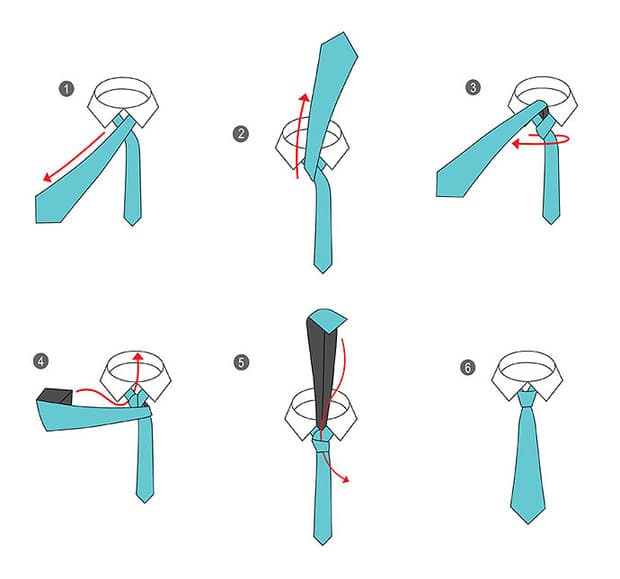 1
2
3
4
5
6